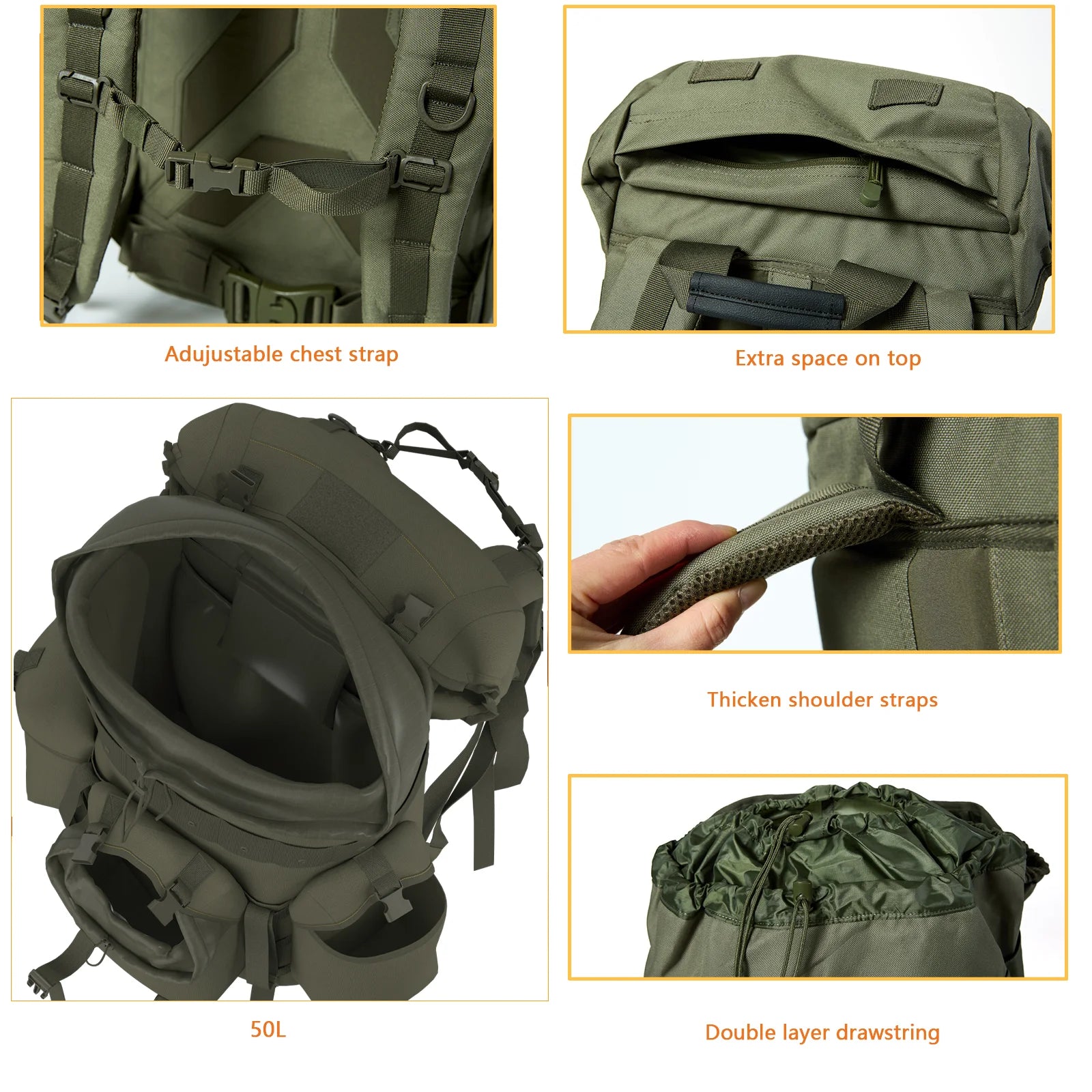 Adujustable chest strap

Extra space on top

Thicken shoulder straps

50L

Double layer drawstring