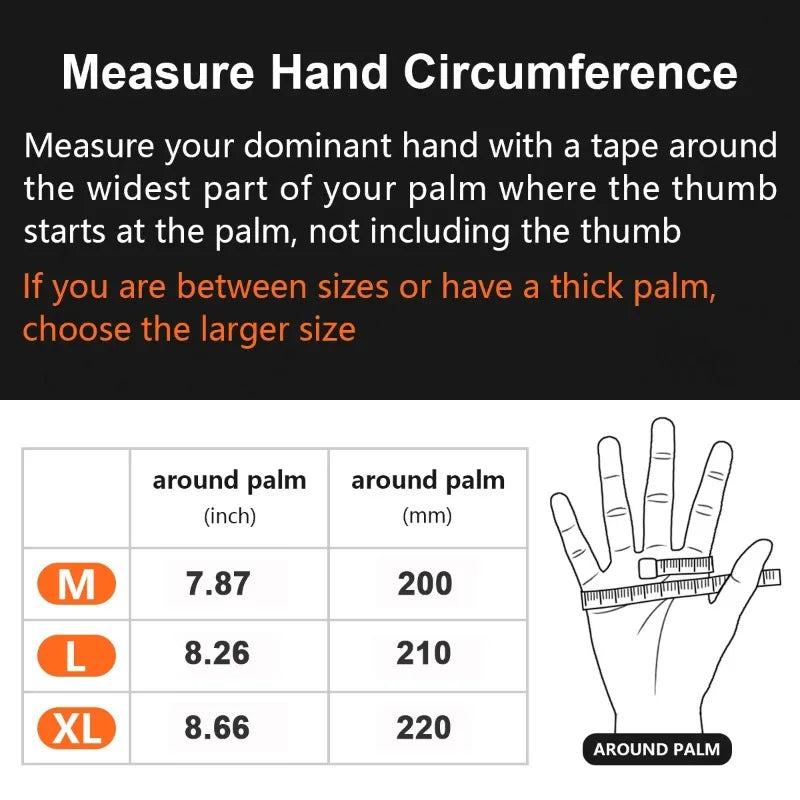 Measure Hand Circumference

Measure your dominant hand with a tape around the widest part of your palm where the thumb starts at the palm, not including the thumb

If you are between sizes or have a thick palm, choose the larger size

| | around palm (inch) | around palm (mm) |
|---|---|---|
| M | 7.87 | 200 |
| L | 8.26 | 210 |
| XL | 8.66 | 220 |

AROUND PALM