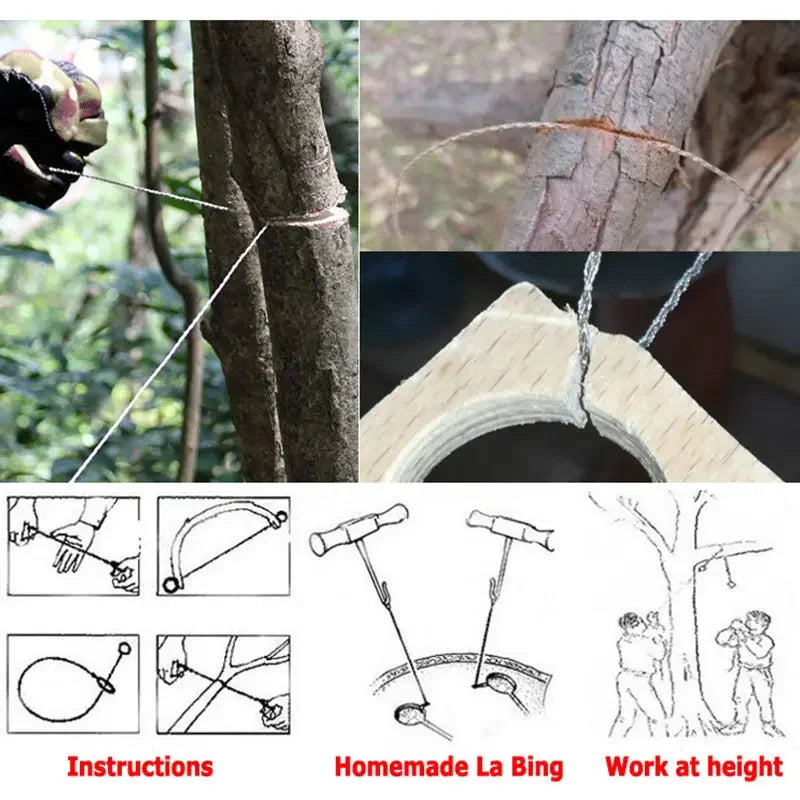 Instructions

Homemade La Bing

Work at height